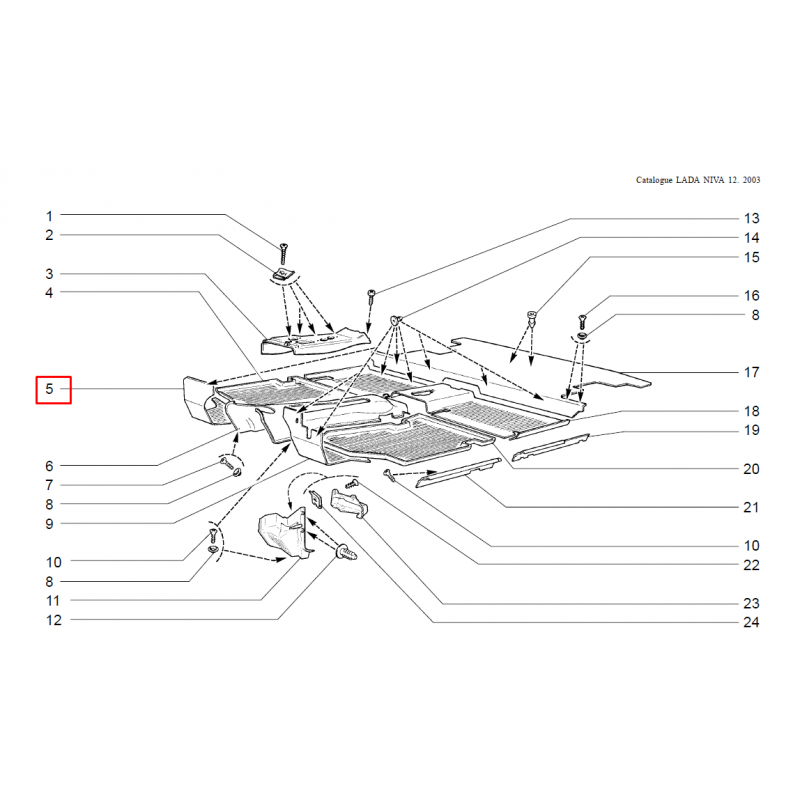 Catalogue LADA NIVA 12. 2003

1
2
3
4
5
6
7
8
9
10
8
11
12

13
14
15
16
8
17
18
19
20
21
10
22
23
24