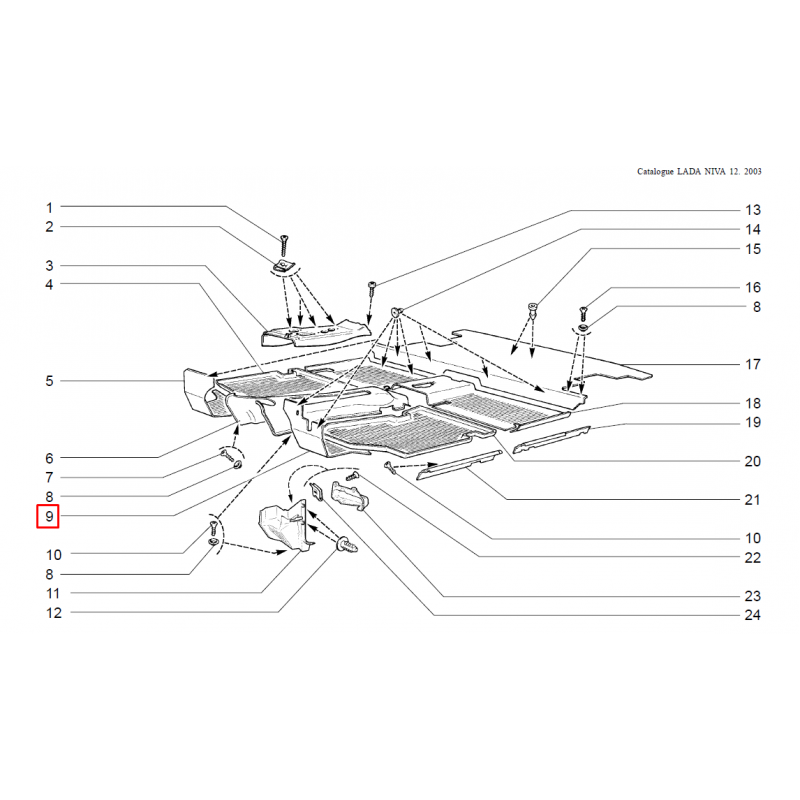 Catalogue LADA NIVA 12. 2003

1
2
3
4
5
6
7
8
9
10
8
11
12

13
14
15
16
8
17
18
19
20
21
10
22
23
24