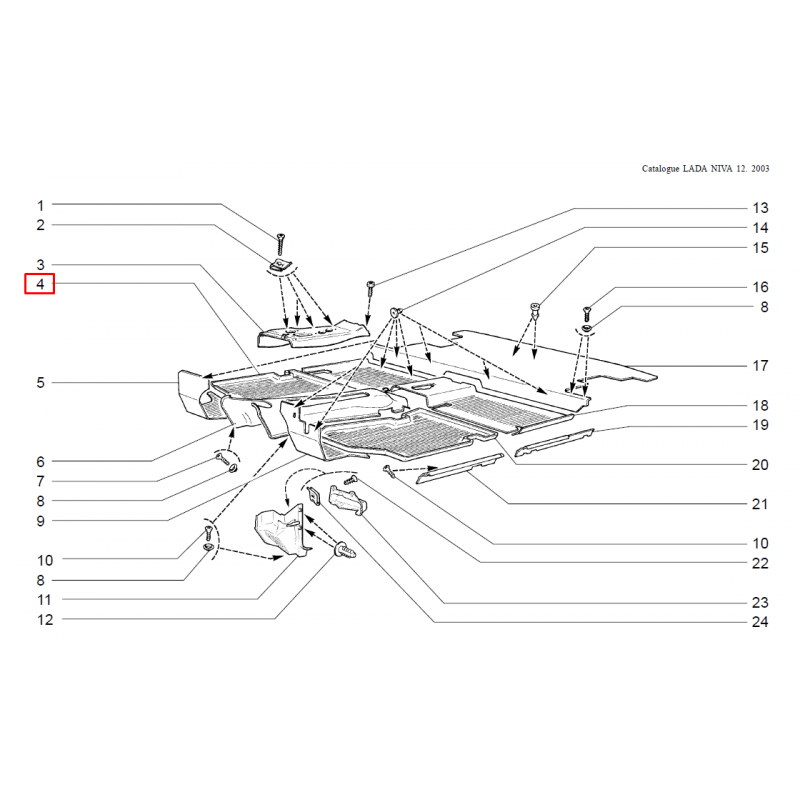 Catalogue LADA NIVA 12. 2003

1
2
3
4
5
6
7
8
9
10
8
11
12

13
14
15
16
8
17
18
19
20
21
10
22
23
24