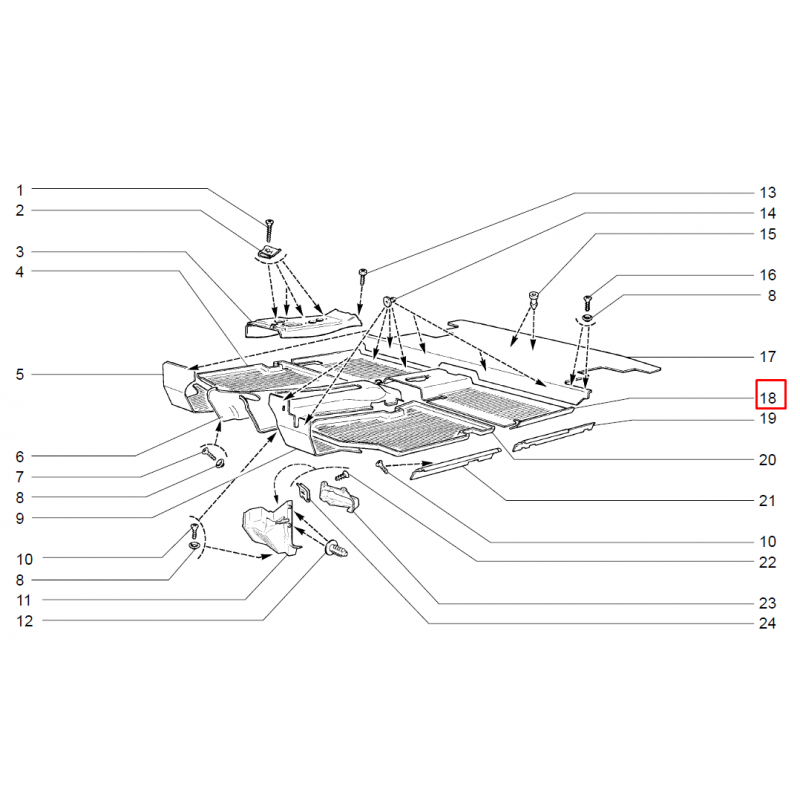 1
2
3
4
5
6
7
8
9
10
8
11
12
13
14
15
16
8
17
18
19
20
21
10
22
23
24