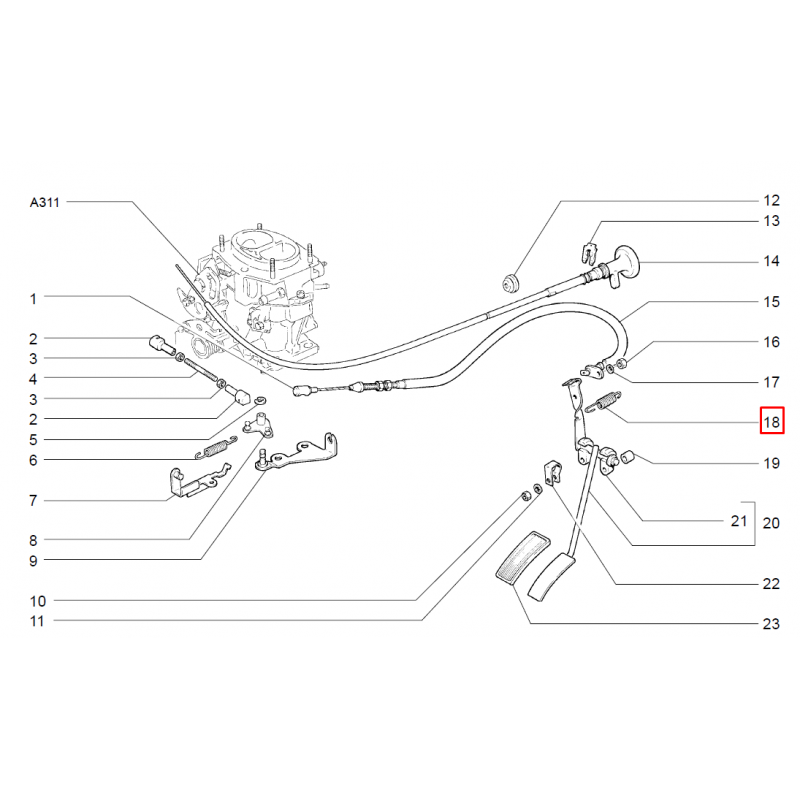 A311
1
2
3
4
3
2
5
6
7
8
9
10
11
12
13
14
15
16
17
18
19
21
20
22
23