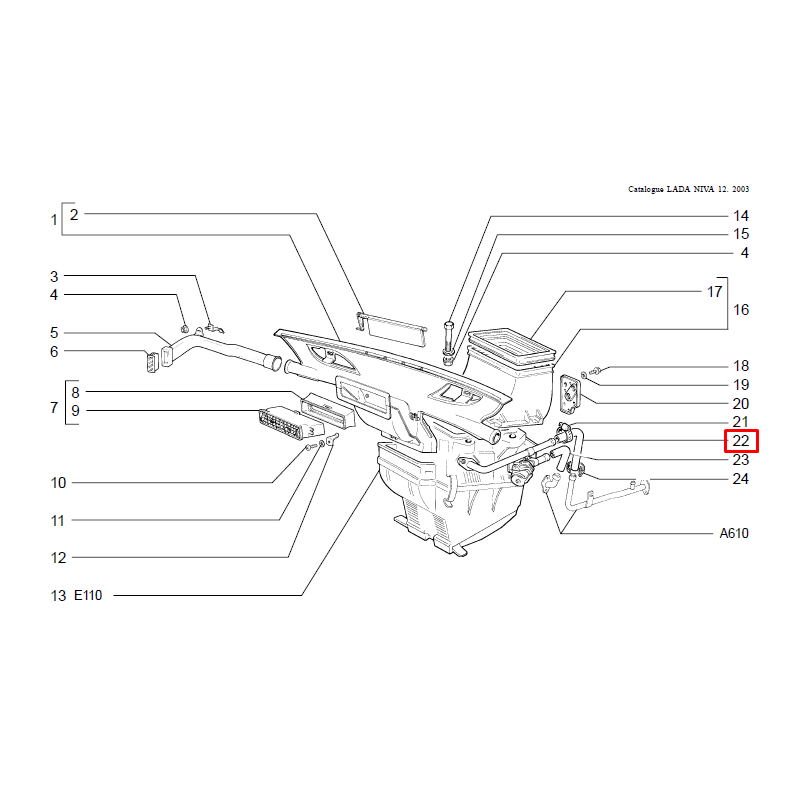 Catalogue LADA NIVA 12. 2003

1
2
3
4
5
6
7
8
9
10
11
12
13 E110

14
15
4
17
16
18
19
20
21
22
23
24
A610