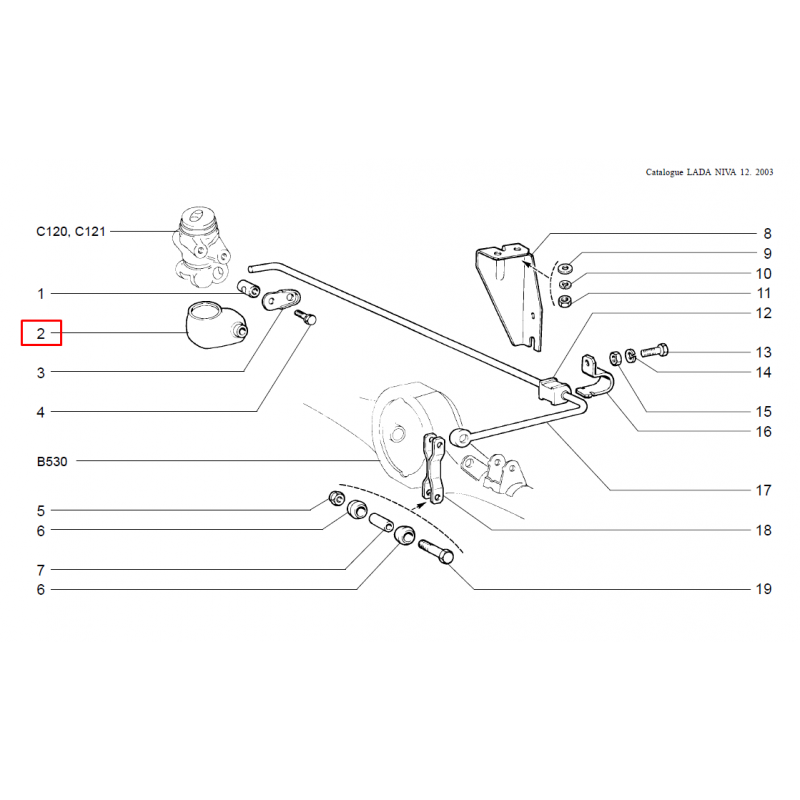 Catalogue LADA NIVA 12. 2003

C120, C121
1
2
3
4
B530
5
6
7
6

8
9
10
11
12
13
14
15
16
17
18
19