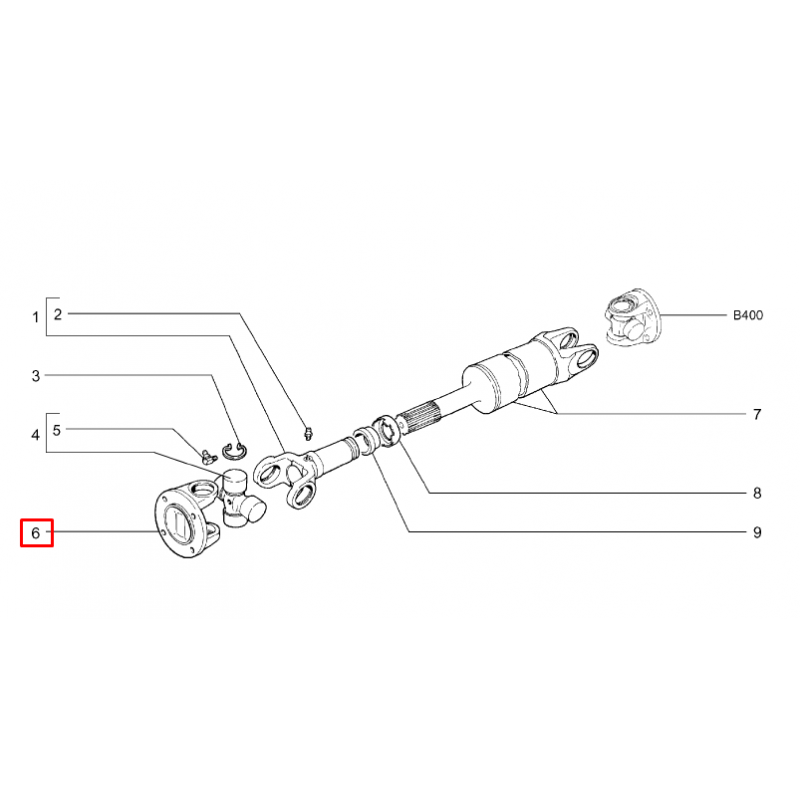 1
2
3
4
5
6
B400
7
8
9