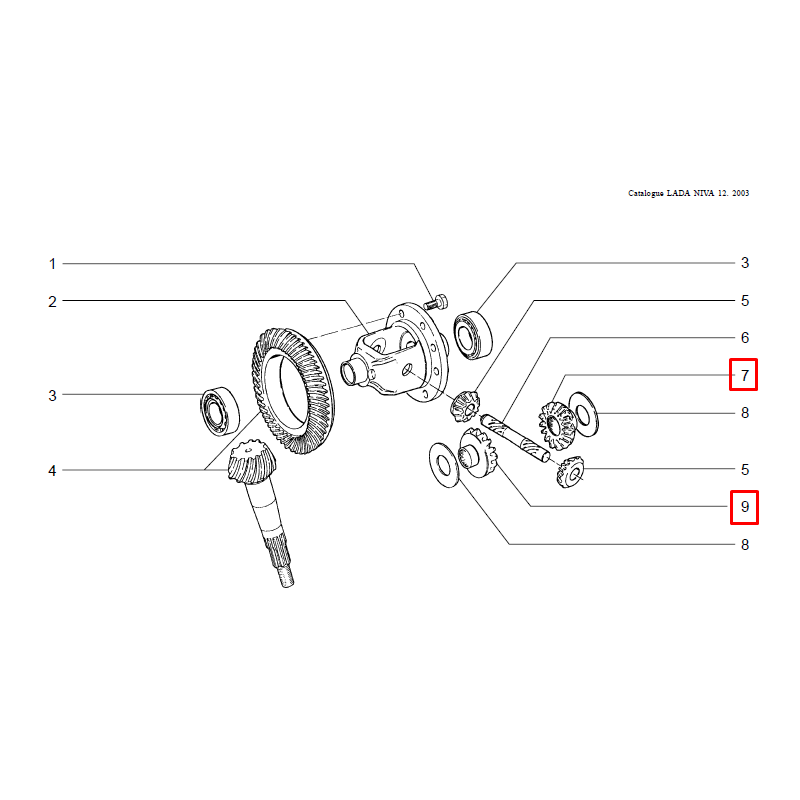 Catalogue LADA NIVA 12. 2003

1
2
3
4
3
5
6
7
8
5
9
8