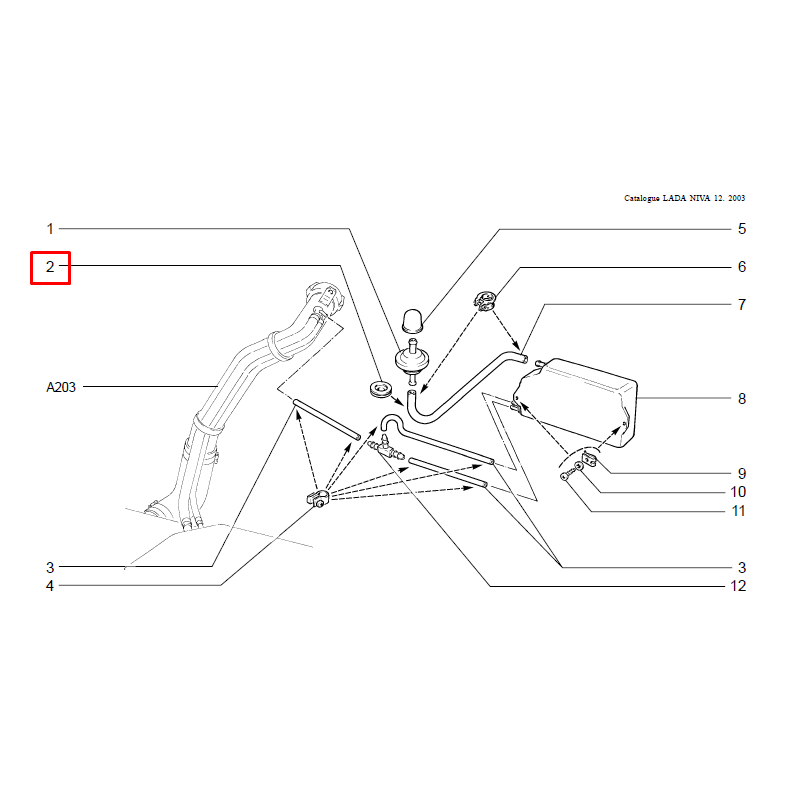 Catalogue LADA NIVA 12. 2003

1
2
A203
3
4
5
6
7
8
9
10
11
3
12