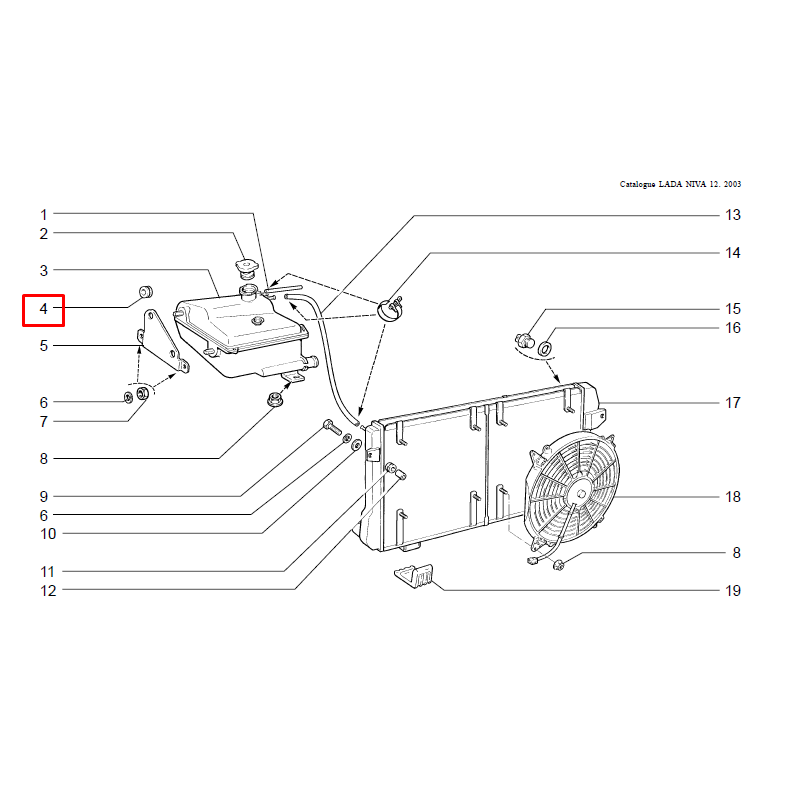 Catalogue LADA NIVA 12. 2003

1
2
3
4
5
6
7
8
9
6
10
11
12

13
14
15
16
17
18
8
19