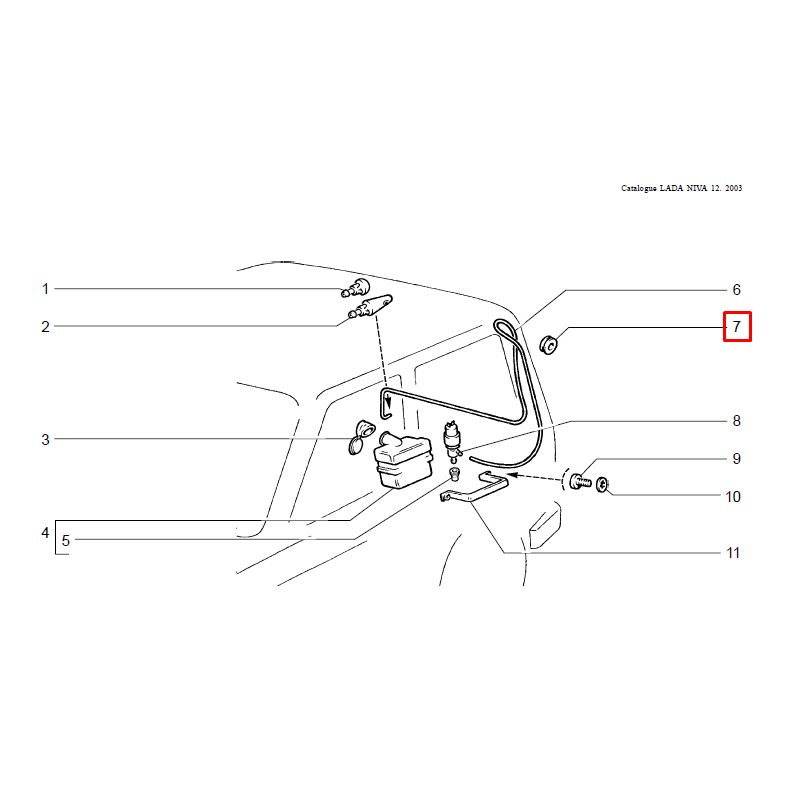 Catalogue LADA NIVA 12. 2003

1
2
3
4
5
6
7
8
9
10
11