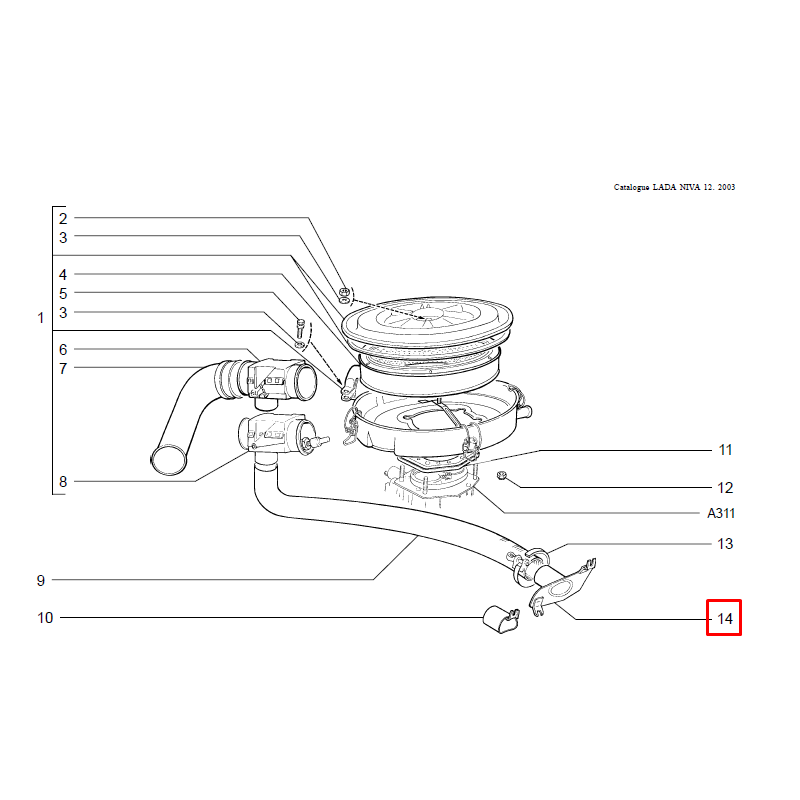 Catalogue LADA NIVA 12. 2003

2
3
4
5
3
1
6
7
8
9
10
11
12
A311
13
14