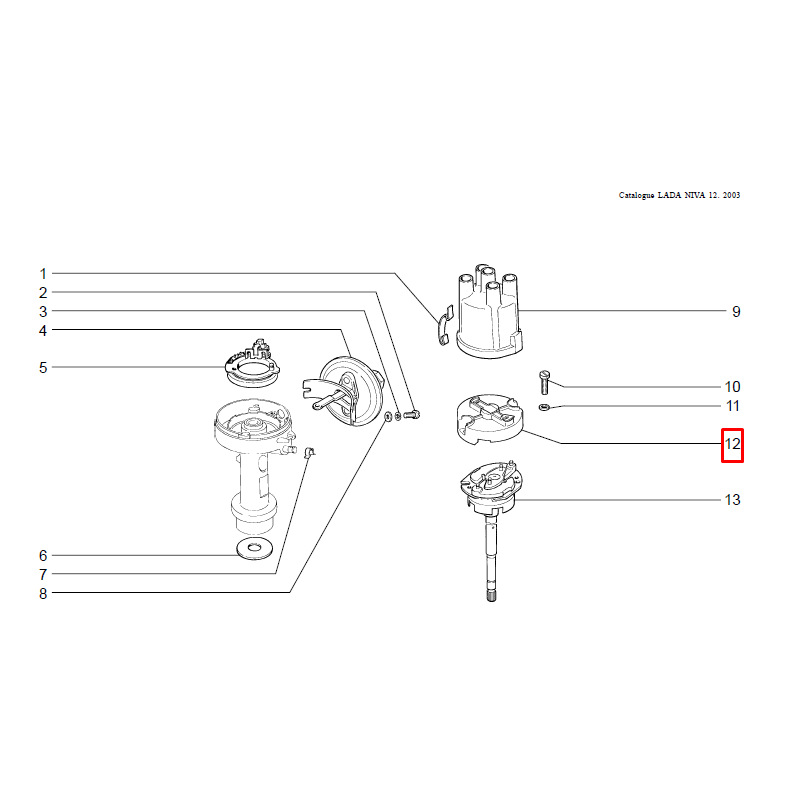 Catalogue LADA NIVA 12. 2003

1
2
3
4
5
6
7
8
9
10
11
12
13