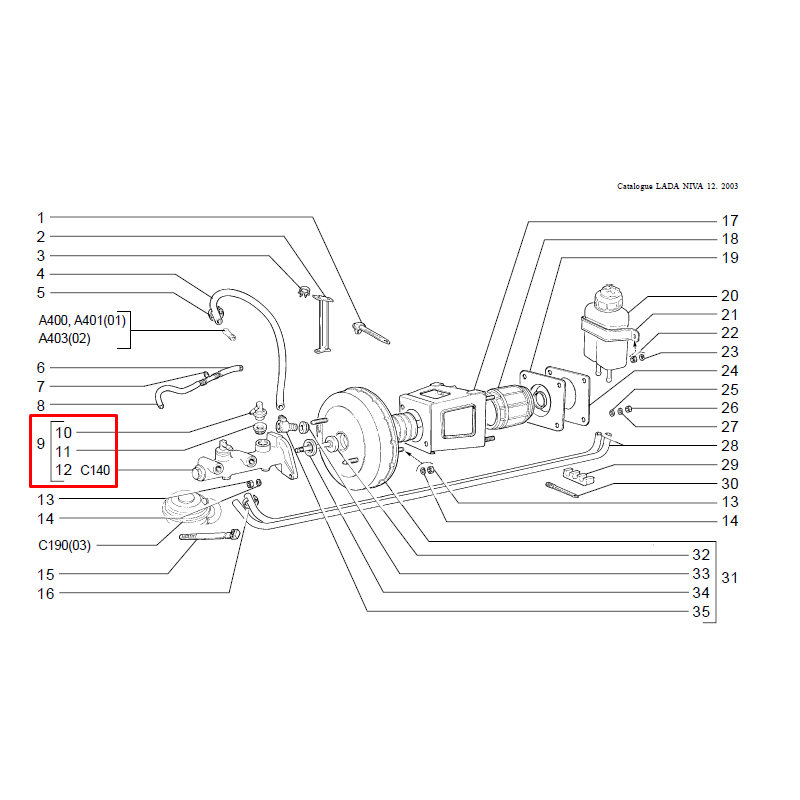 Catalogue LADA NIVA 12. 2003

1
2
3
4
5
A400, A401(01)
A403(02)
6
7
8
9
10
11
12 C140
13
14
C190(03)
15
16

17
18
19
20
21
22
23
24
25
26
27
28
29
30
13
14
32
33
34
35
31