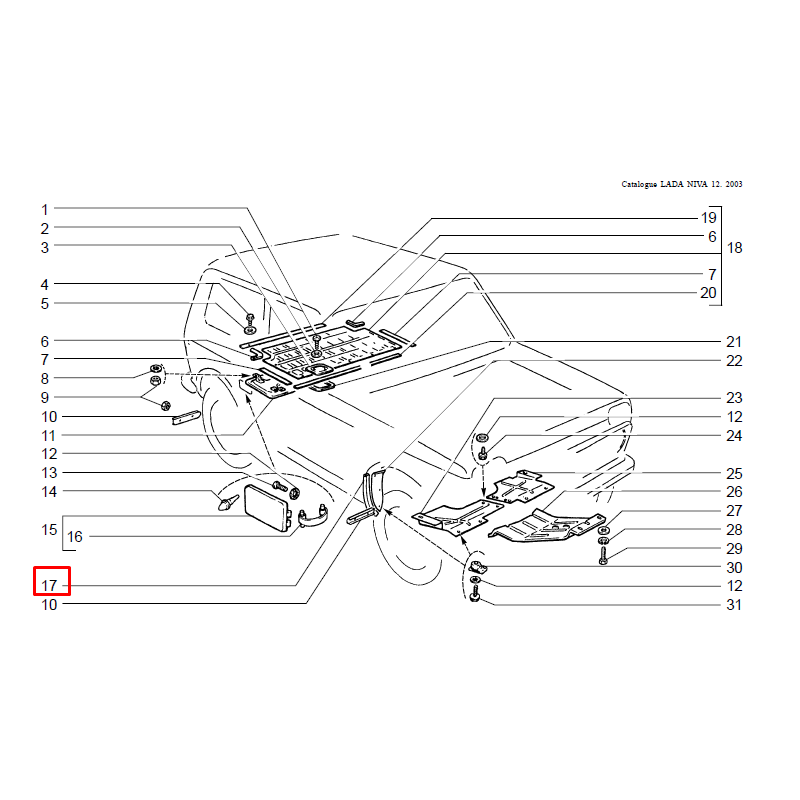 Catalogue LADA NIVA 12. 2003

1
2
3
4
5
6
7
8
9
10
11
12
13
14
15
16
17
10

19
6
18
7
20
21
22
23
12
24
25
26
27
28
29
30
12
31