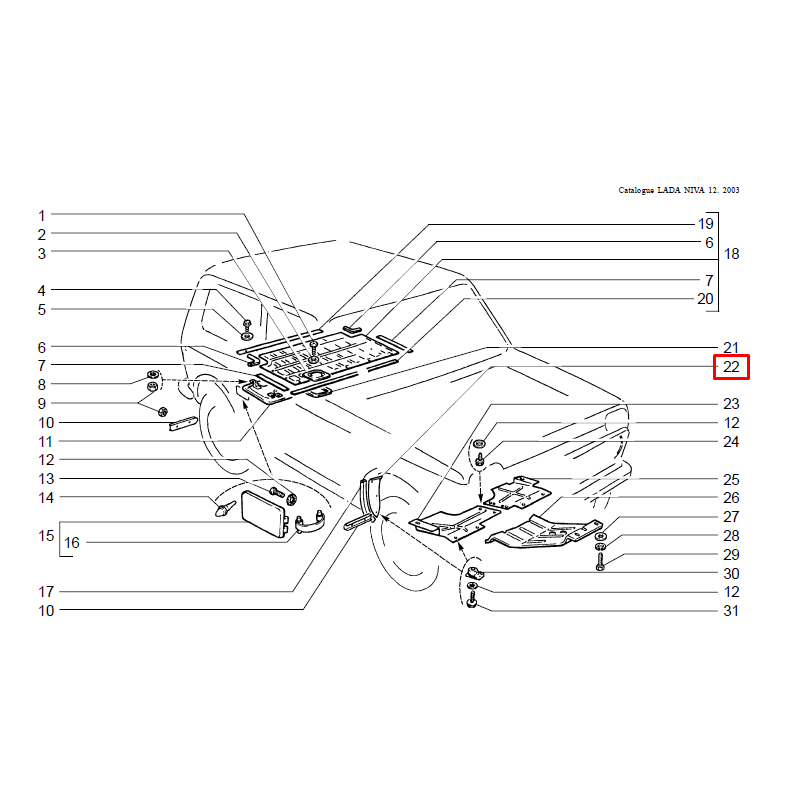 Catalogue LADA NIVA 12. 2003

1
2
3
4
5
6
7
8
9
10
11
12
13
14
15
16
17
10

19
6
18
7
20
21
22
23
12
24
25
26
27
28
29
30
12
31