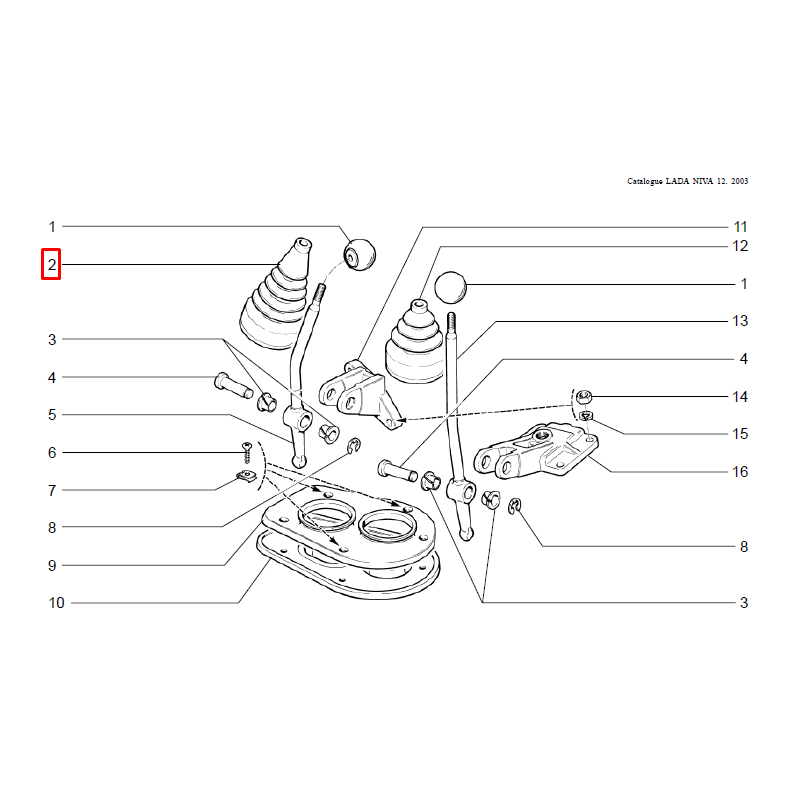 Catalogue LADA NIVA 12. 2003

1
2
3
4
5
6
7
8
9
10

11
12
1
13
4
14
15
16
8
3