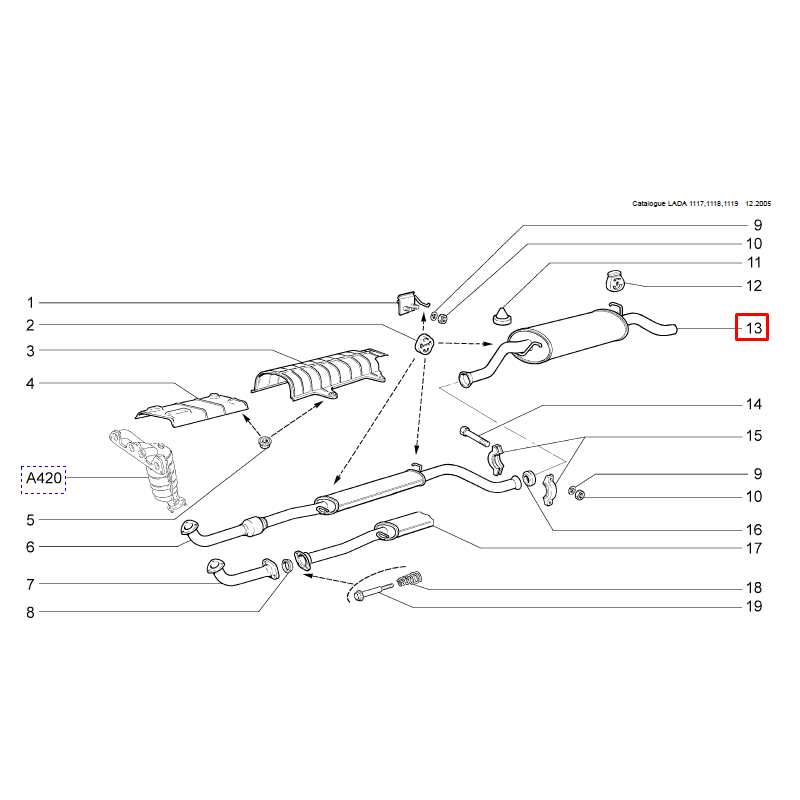 Catalogue LADA 1117,1118,1119 12.2005

1
2
3
4
A420
5
6
7
8

9
10
11
12
13
14
15
9
10
16
17
18
19