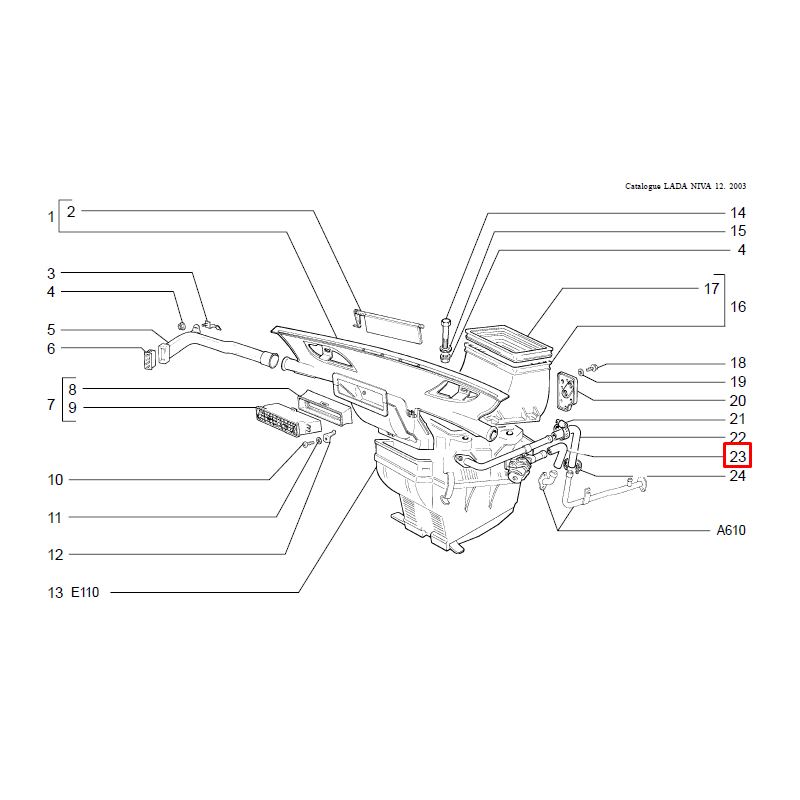 Catalogue LADA NIVA 12. 2003

1 2
3
4
5
6
7 8
9
10
11
12
13 E110

14
15
4
17
16
18
19
20
21
22
23
24
A610