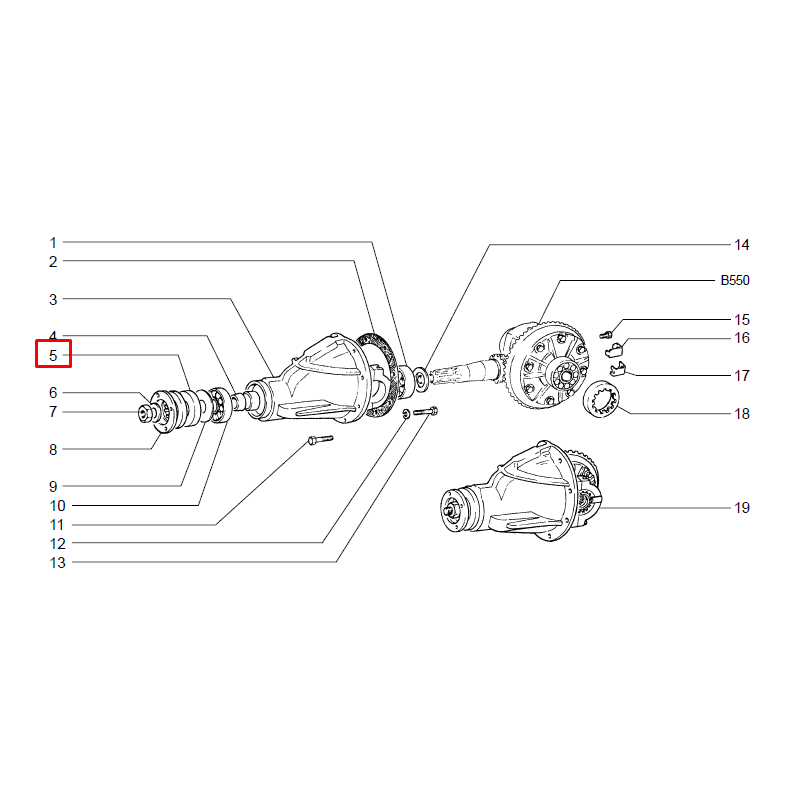 1
2
3
4
5
6
7
8
9
10
11
12
13
14
B550
15
16
17
18
19