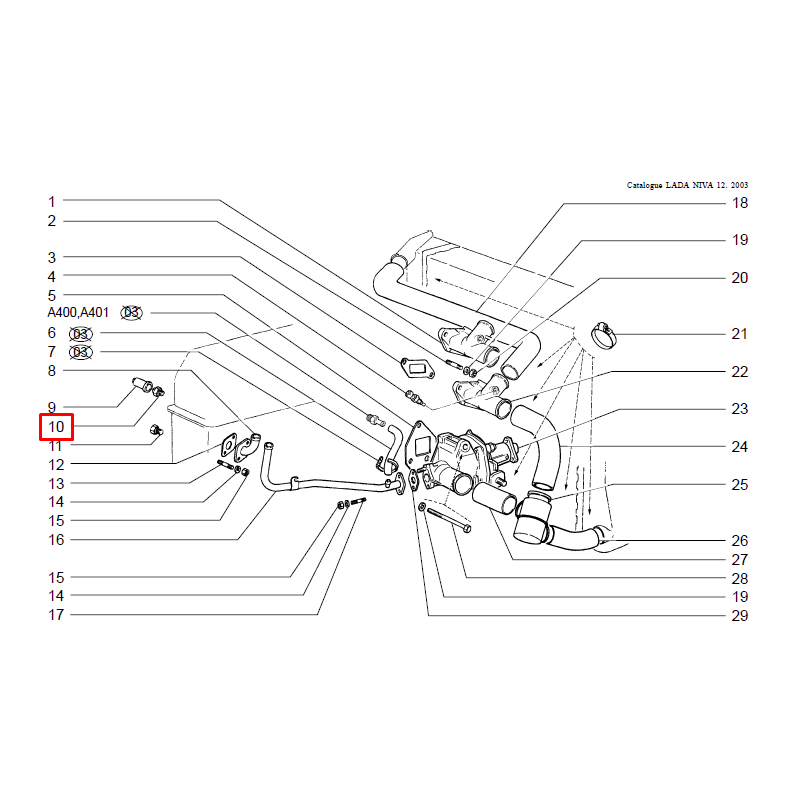 Catalogue LADA NIVA 12. 2003

1
2
3
4
5
A400,A401 03
6 03
7 03
8
9
10
11
12
13
14
15
16
15
14
17

18
19
20
21
22
23
24
25
26
27
28
19
29