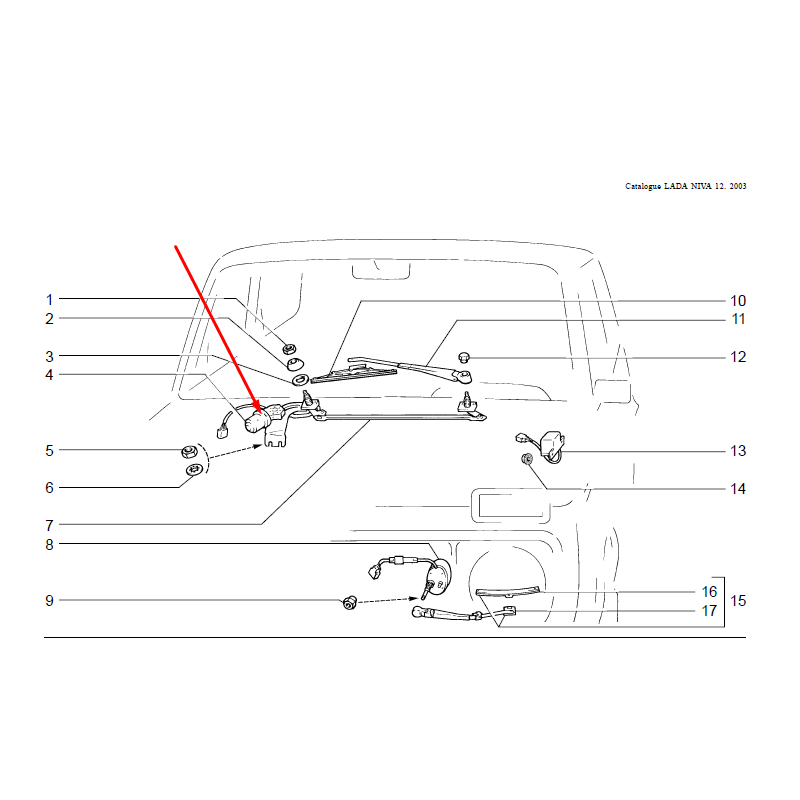 Catalogue LADA NIVA 12. 2003

1
2
3
4
5
6
7
8
9
10
11
12
13
14
16
17
15