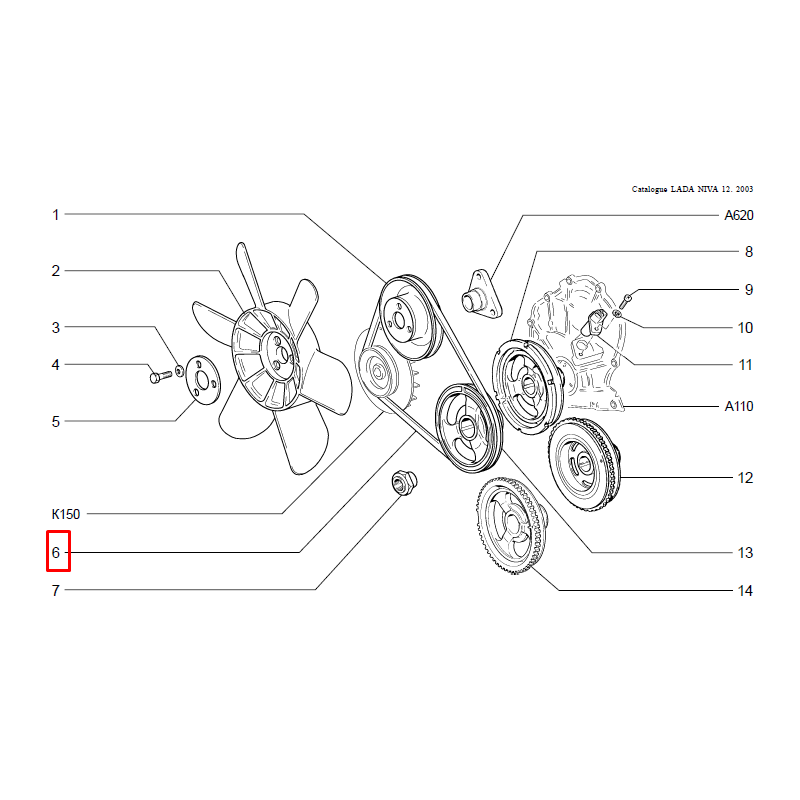 Catalogue LADA NIVA 12. 2003

1
2
3
4
5
K150
6
7

A620
8
9
10
11
A110
12
13
14