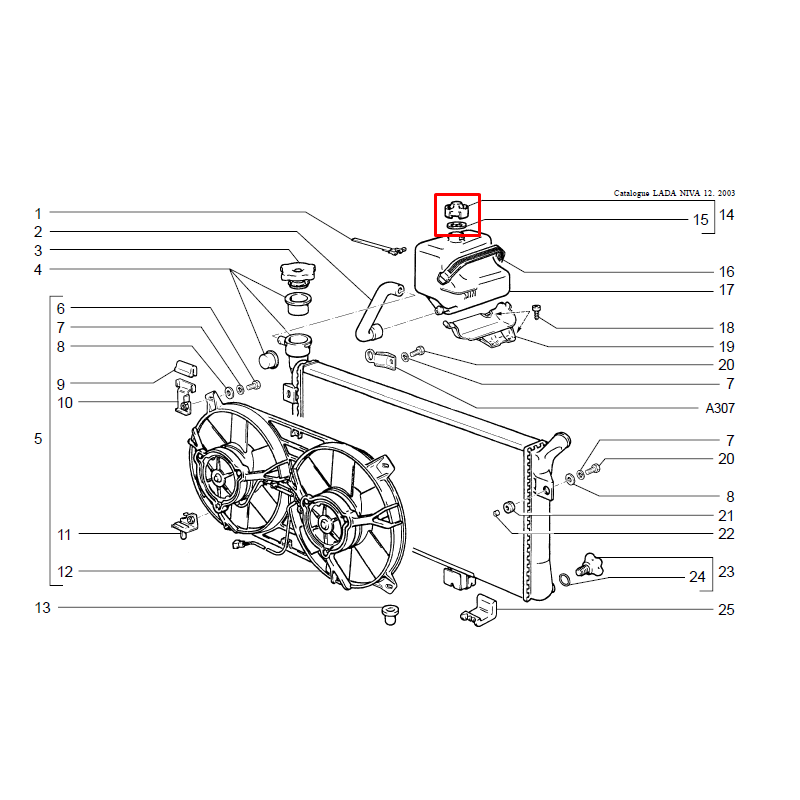 Catalogue LADA NIVA 12. 2003

1
2
3
4
5
6
7
8
9
10
11
12
13

14
15
16
17
18
19
20
7
A307
7
20
8
21
22
23
24
25