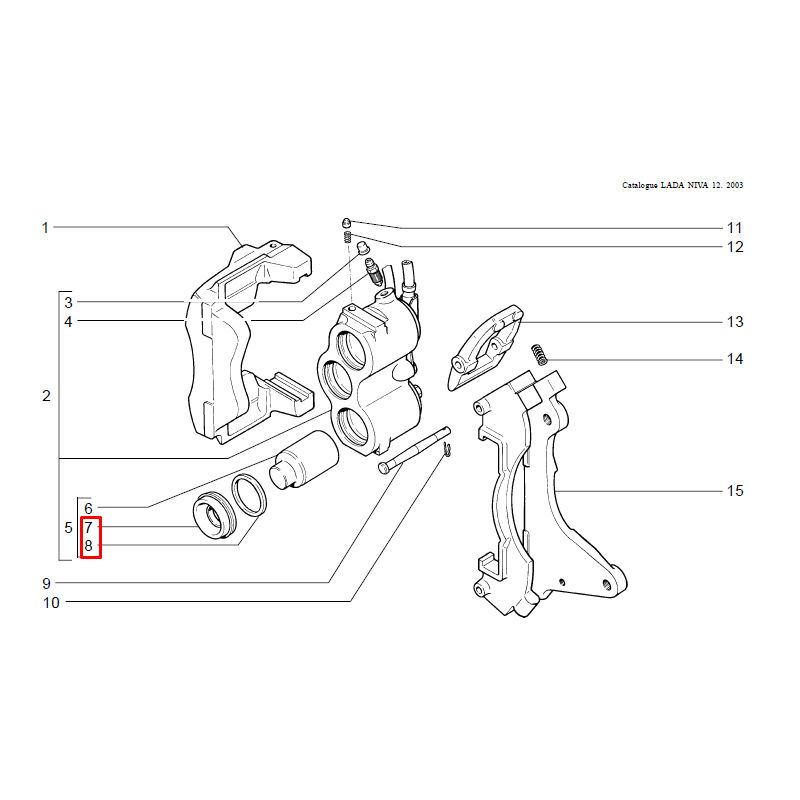 Catalogue LADA NIVA 12. 2003

1
3
4
2
6
5
7
8
9
10
11
12
13
14
15