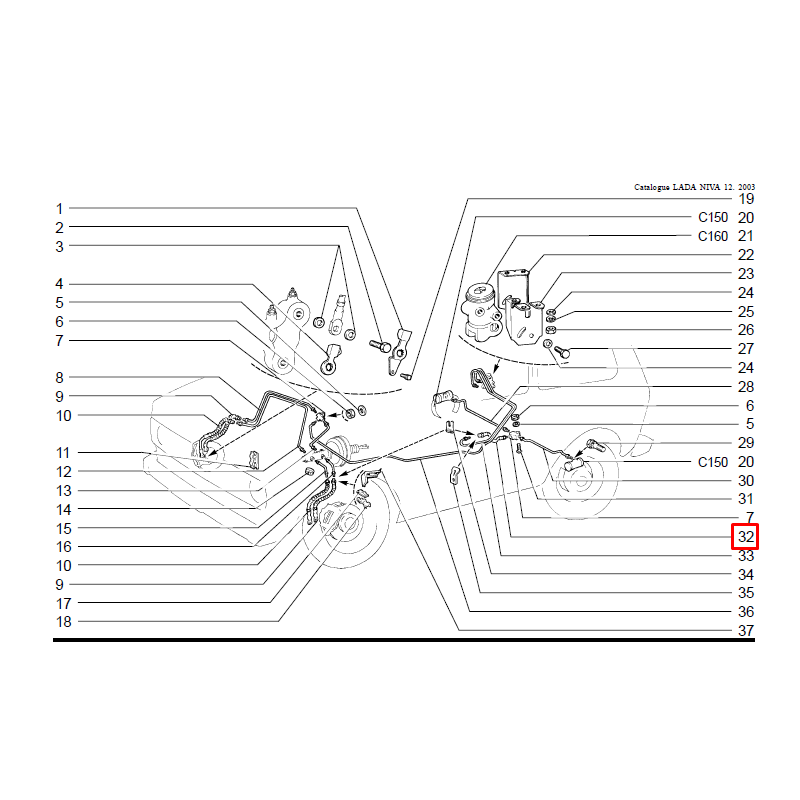 Catalogue LADA NIVA 12. 2003

1
2
3
4
5
6
7
8
9
10
11
12
13
14
15
16
10
9
17
18

19
C150 20
C160 21
22
23
24
25
26
27
24
28
6
5
29
C150 20
30
31
7
32
33
34
35
36
37