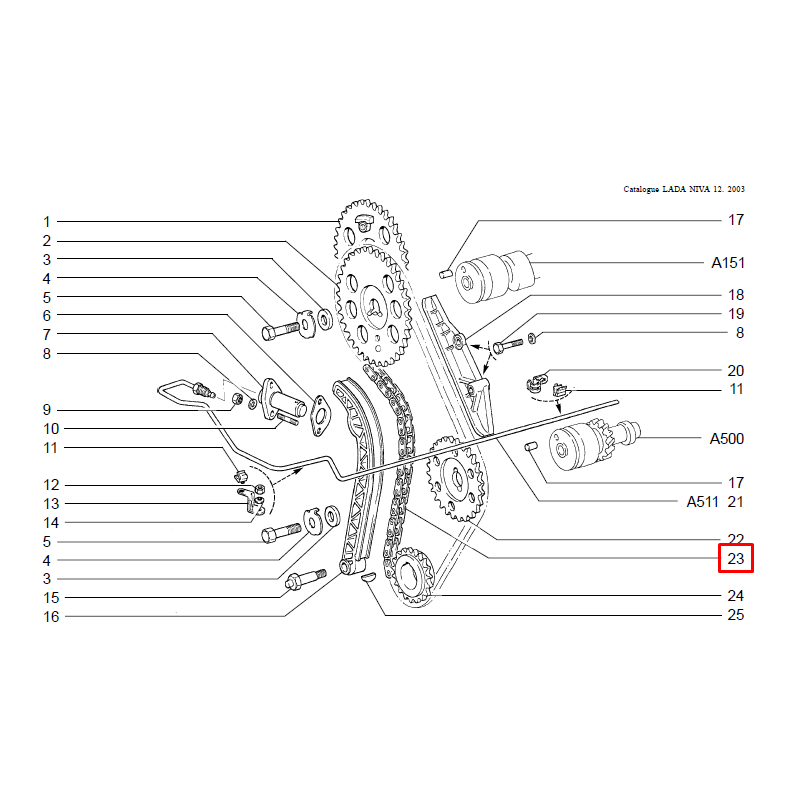 Catalogue LADA NIVA 12. 2003

1
2
3
4
5
6
7
8
9
10
11
12
13
14
5
4
3
15
16

17
A151
18
19
8
20
11
A500
17
A511 21
22
23
24
25