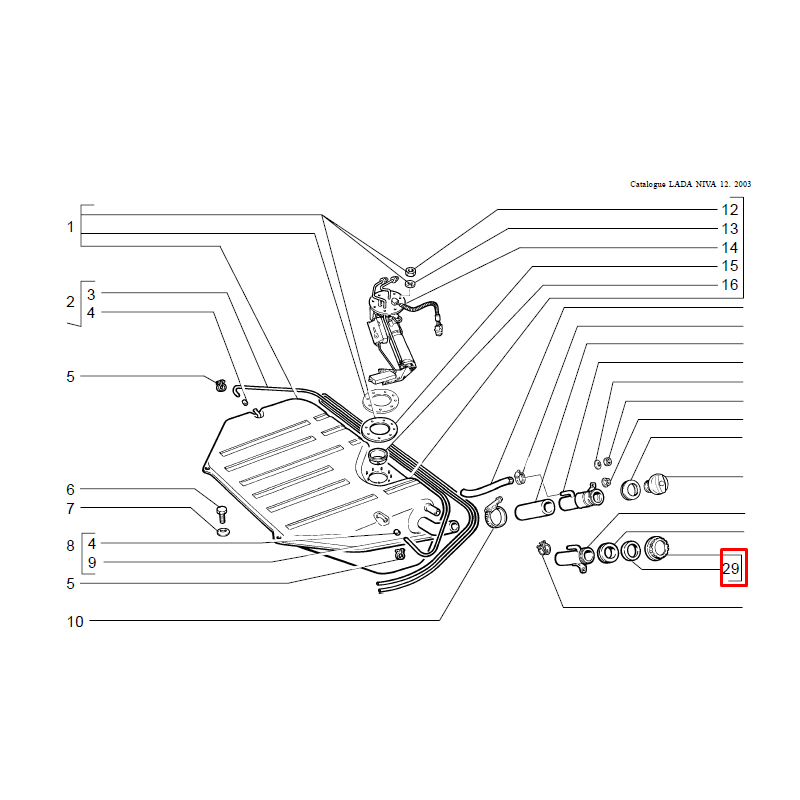 Catalogue LADA NIVA 12. 2003

1
2
3
4
5
6
7
8
4
9
5
10

12
13
14
15
16
29