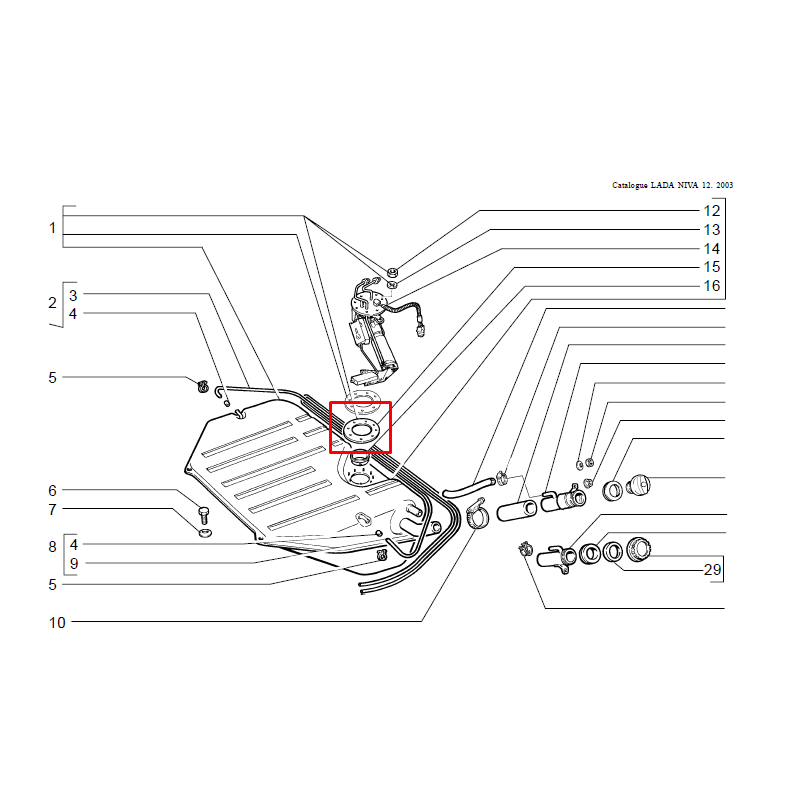 Catalogue LADA NIVA 12. 2003

1
2
3
4
5
6
7
8
4
9
5
10
12
13
14
15
16
29