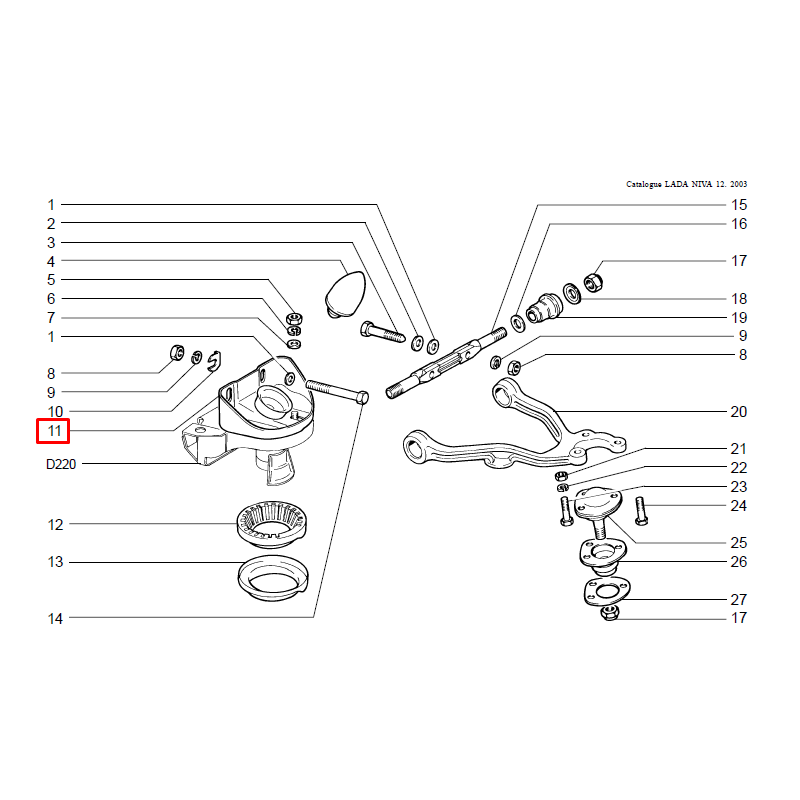 Catalogue LADA NIVA 12. 2003

1
2
3
4
5
6
7
1
8
9
10
11
D220
12
13
14

15
16
17
18
19
9
8
20
21
22
23
24
25
26
27
17