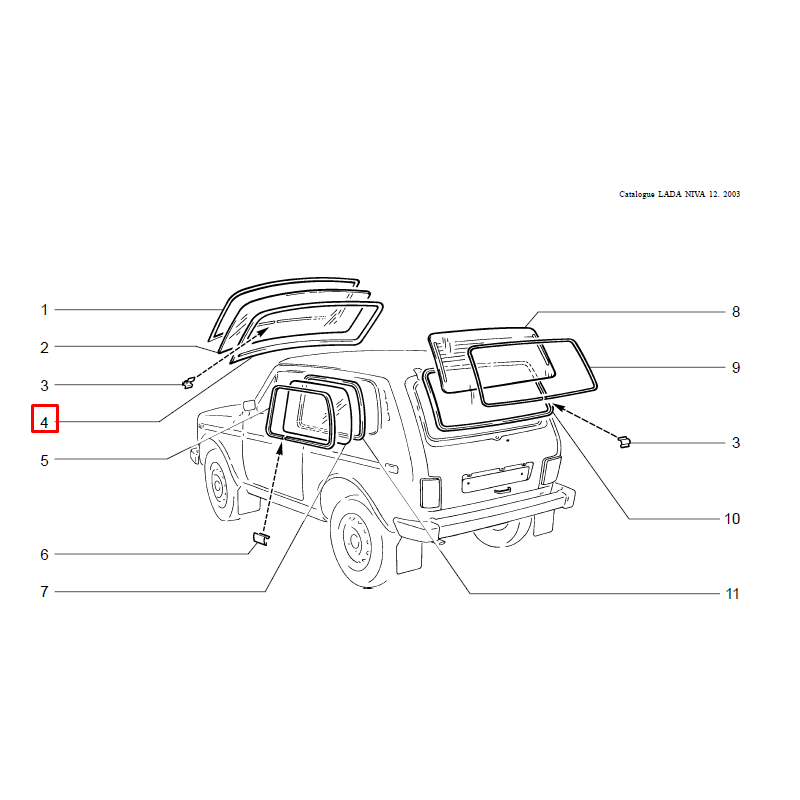 Catalogue LADA NIVA 12. 2003

1
2
3
4
5
6
7
8
9
3
10
11