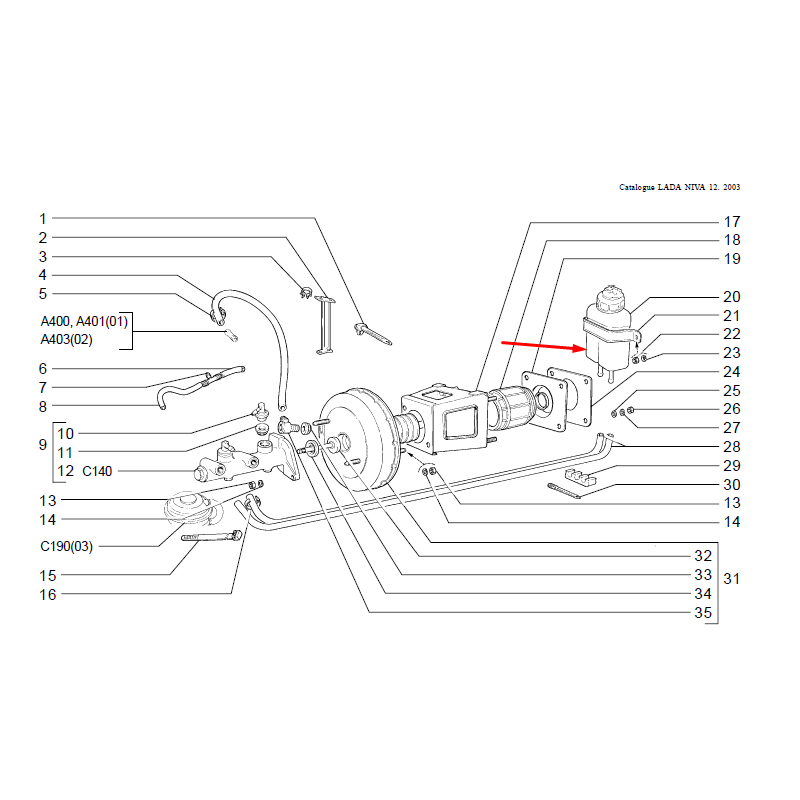 Catalogue LADA NIVA 12. 2003

1
2
3
4
5
A400, A401(01)
A403(02)
6
7
8
9
10
11
12 C140
13
14
C190(03)
15
16

17
18
19
20
21
22
23
24
25
26
27
28
29
30
13
14
32
33
34
35
31