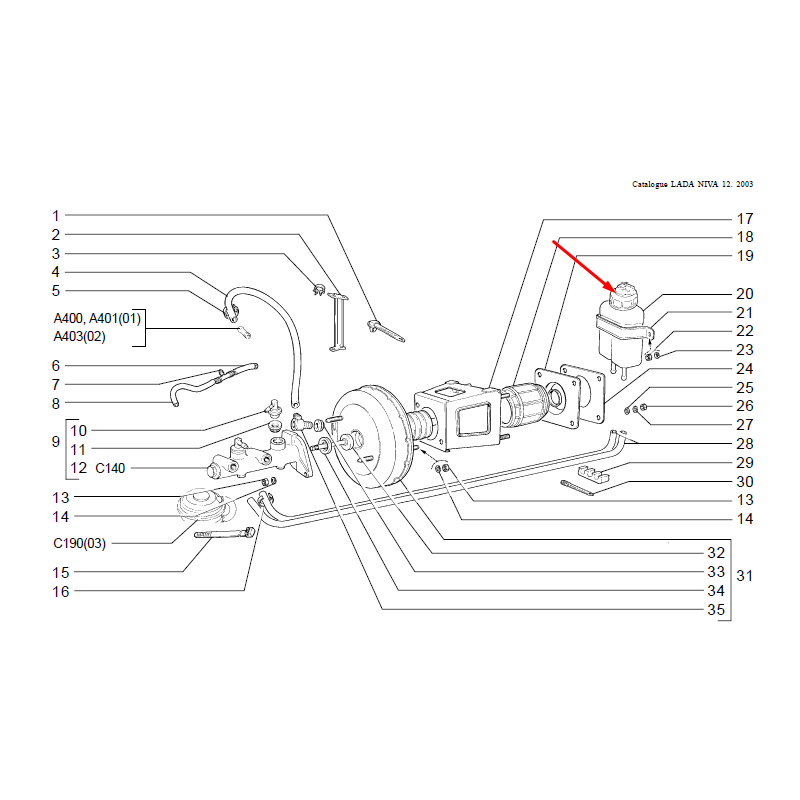 Catalogue LADA NIVA 12. 2003

1
2
3
4
5
A400, A401(01)
A403(02)
6
7
8
9
10
11
12 C140
13
14
C190(03)
15
16

17
18
19
20
21
22
23
24
25
26
27
28
29
30
13
14
32
33
34
35
31