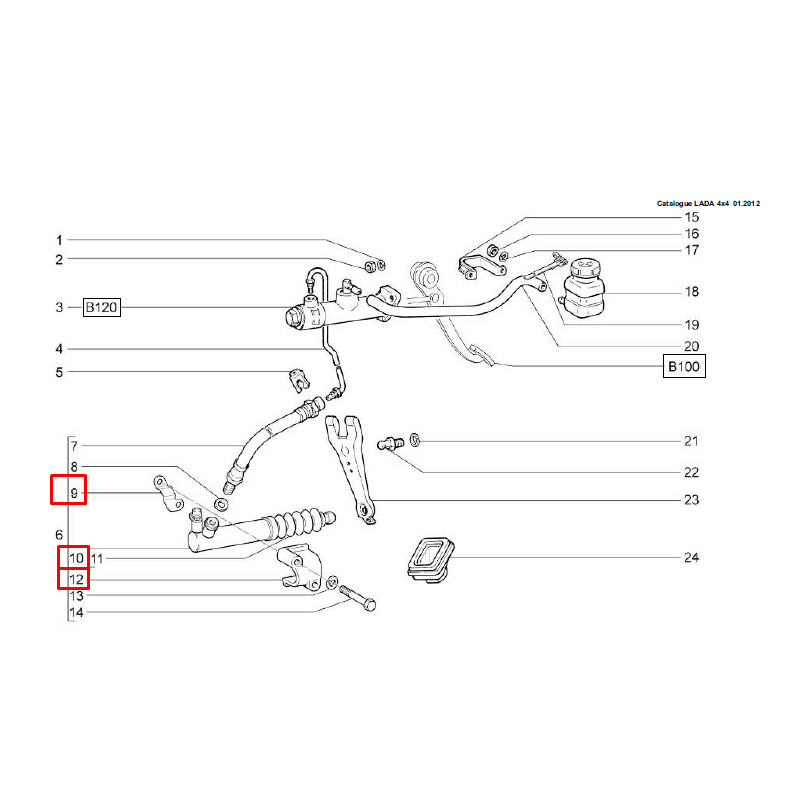 Catalogue LADA 4x4 01.2012

1
2
3 B120
4
5
7
8
9
6
10 11
12
13
14

15
16
17
18
19
20
B100
21
22
23
24