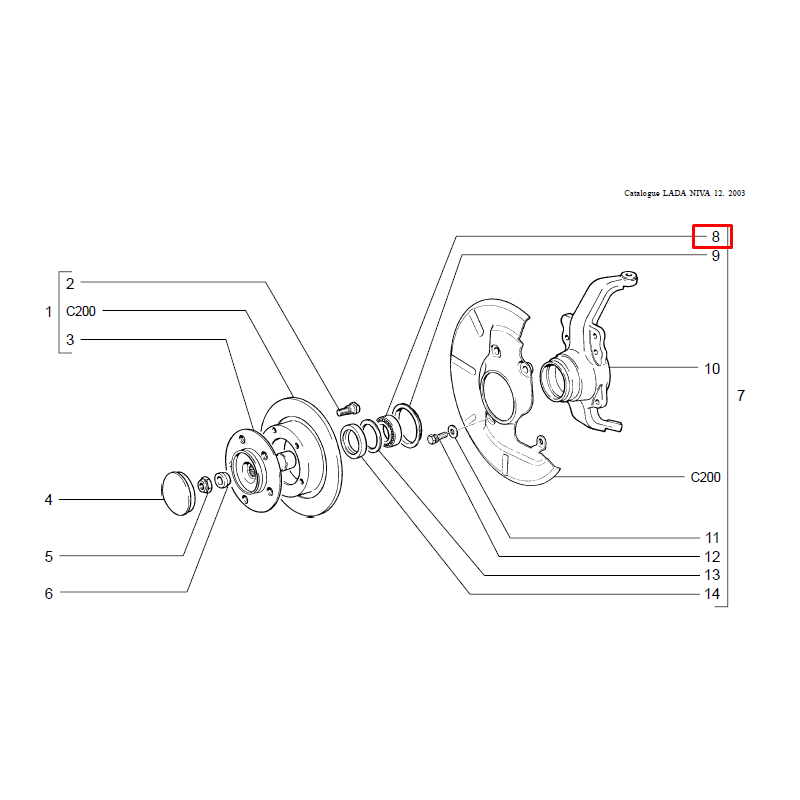 Catalogue LADA NIVA 12. 2003

8
9
2
1
C200
3
10
7
C200
4
5
6
11
12
13
14