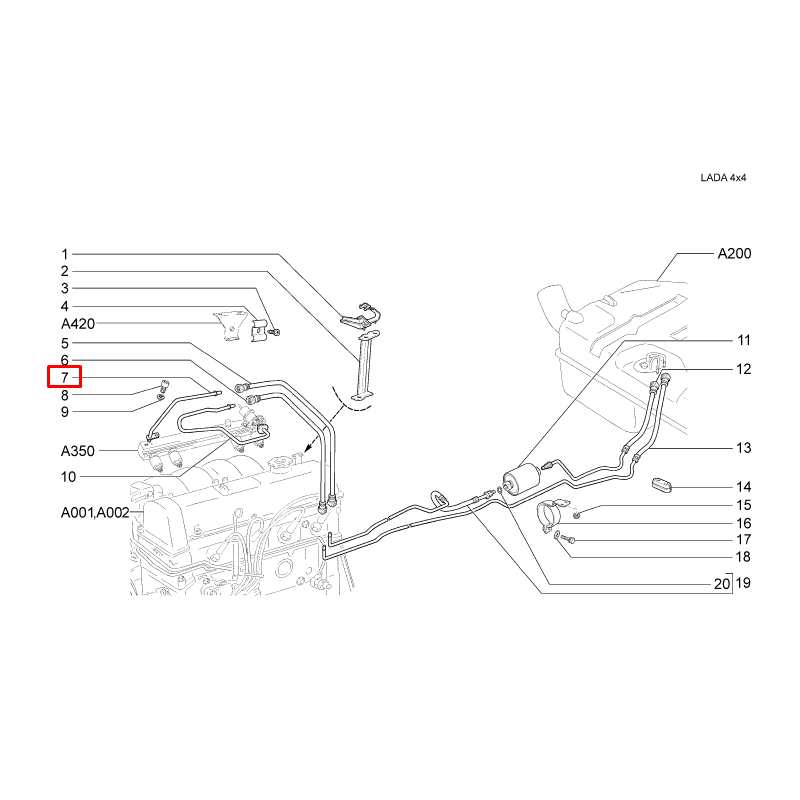 LADA 4x4

1
2
3
4
A420
5
6
7
8
9
A350
10
A001,A002

A200
11
12
13
14
15
16
17
18
20
19