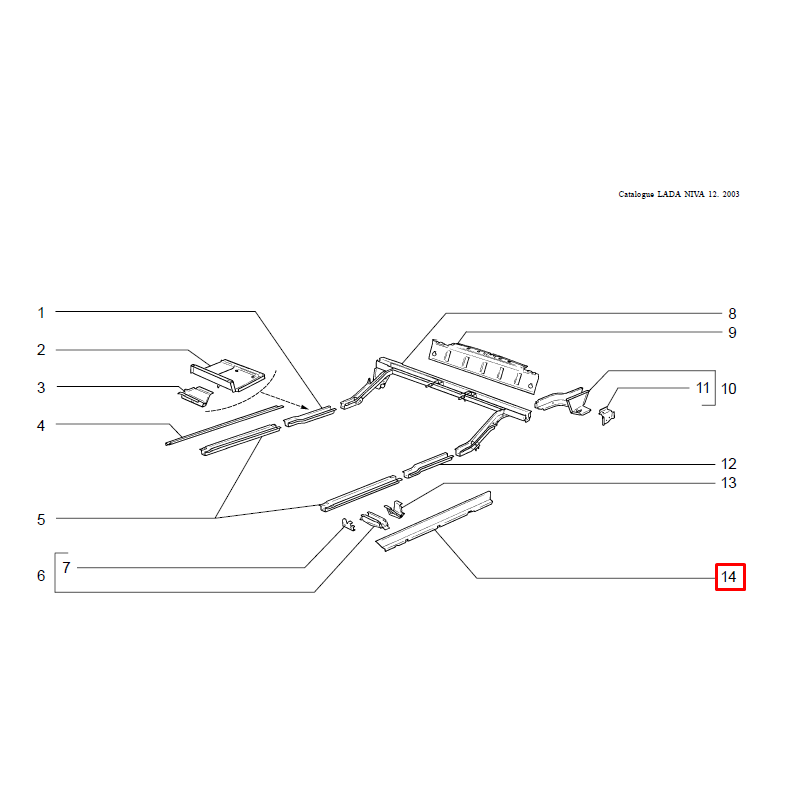 Catalogue LADA NIVA 12. 2003

1
2
3
4
5
6
7
8
9
11
10
12
13
14