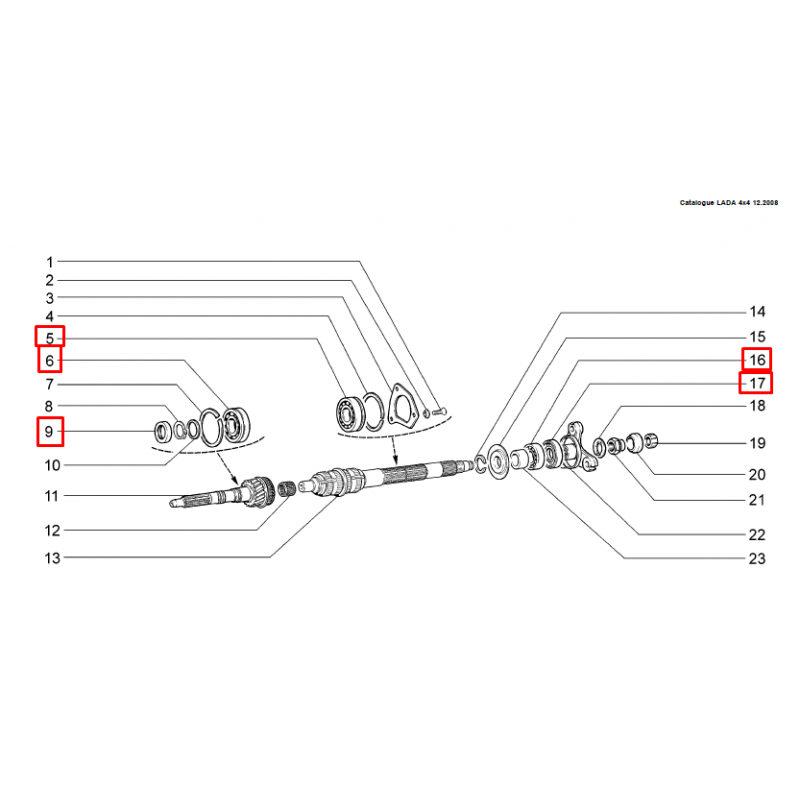 Catalogue LADA 4x4 12.2008

1
2
3
4
5
6
7
8
9
10
11
12
13

14
15
16
17
18
19
20
21
22
23