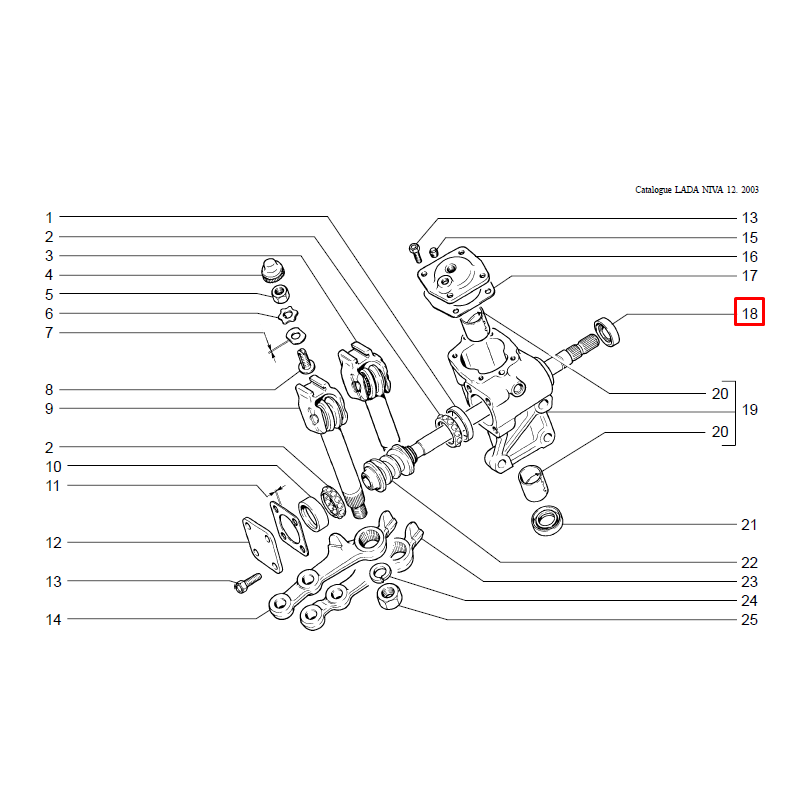 Catalogue LADA NIVA 12. 2003

1
2
3
4
5
6
7
8
9
2
10
11
12
13
14

13
15
16
17
18
20
19
20
21
22
23
24
25