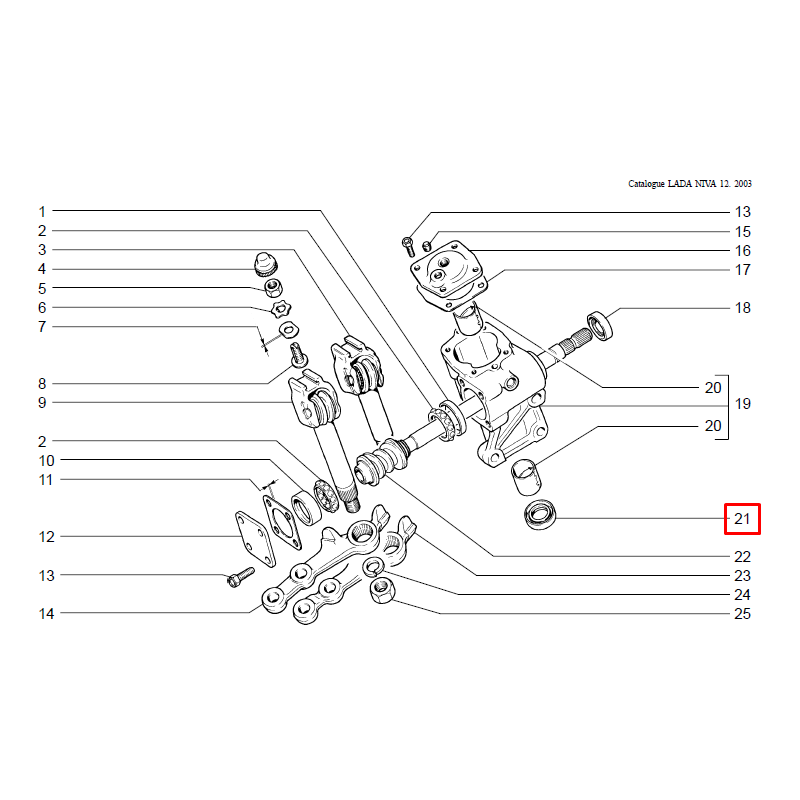 Catalogue LADA NIVA 12. 2003

1
2
3
4
5
6
7
8
9
2
10
11
12
13
14

13
15
16
17
18
20
19
20
21
22
23
24
25