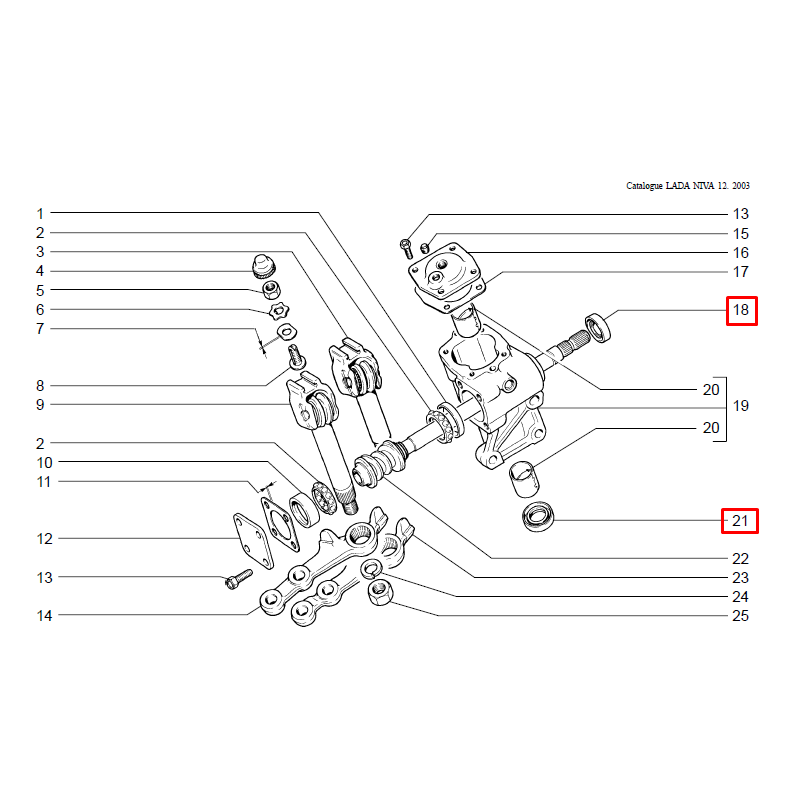 Catalogue LADA NIVA 12. 2003

1
2
3
4
5
6
7
8
9
2
10
11
12
13
14

13
15
16
17
18
20
19
20
21
22
23
24
25