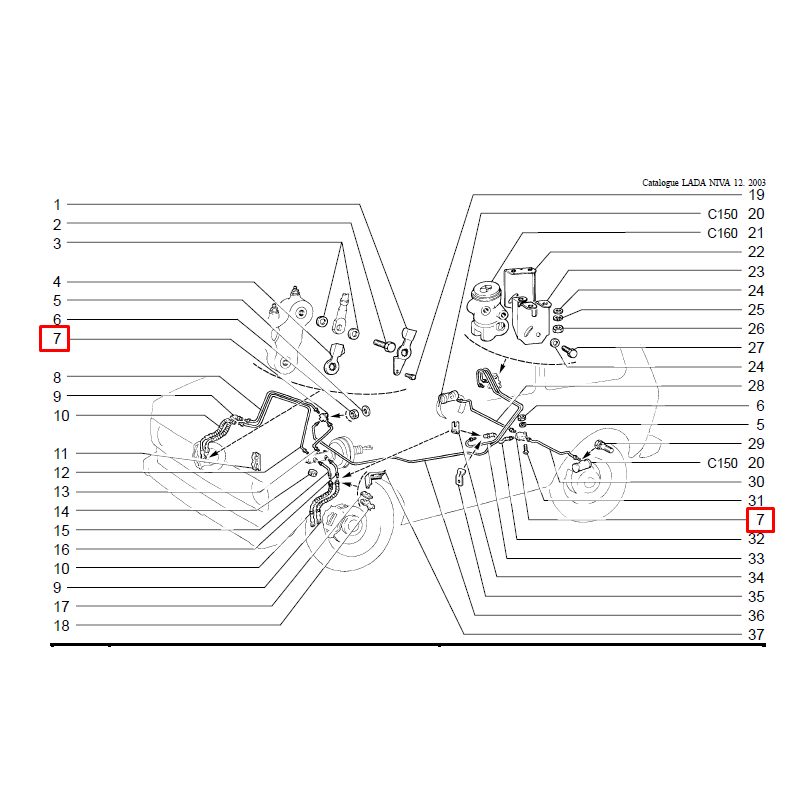 Catalogue LADA NIVA 12. 2003

1
2
3
4
5
6
7
8
9
10
11
12
13
14
15
16
10
9
17
18

19
C150 20
C160 21
22
23
24
25
26
27
24
28
6
5
29
C150 20
30
31
7
32
33
34
35
36
37