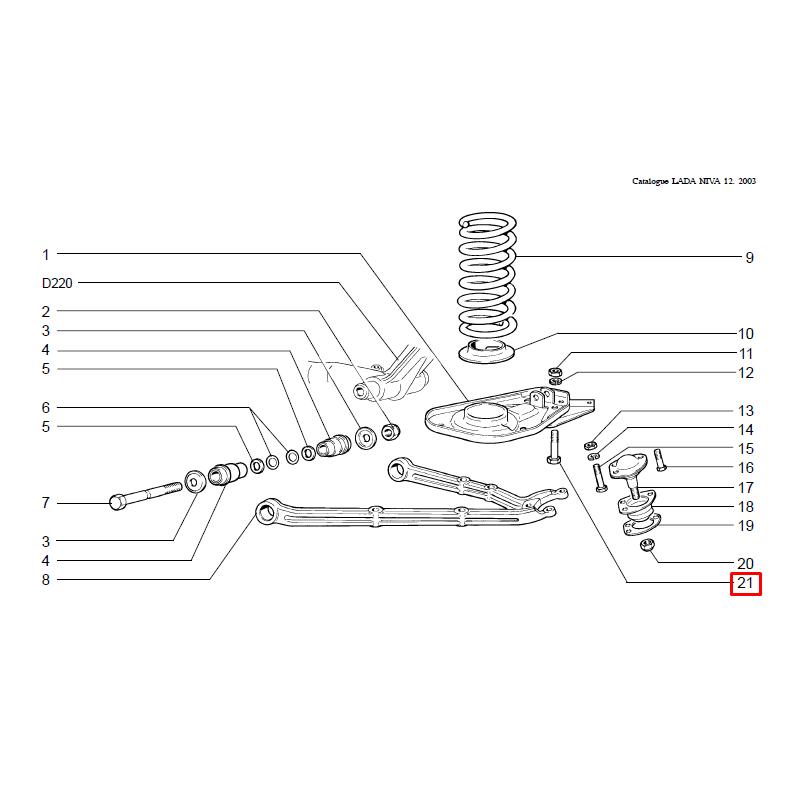 Catalogue LADA NIVA 12. 2003

1
D220
2
3
4
5
6
5
7
3
4
8

9
10
11
12
13
14
15
16
17
18
19
20
21