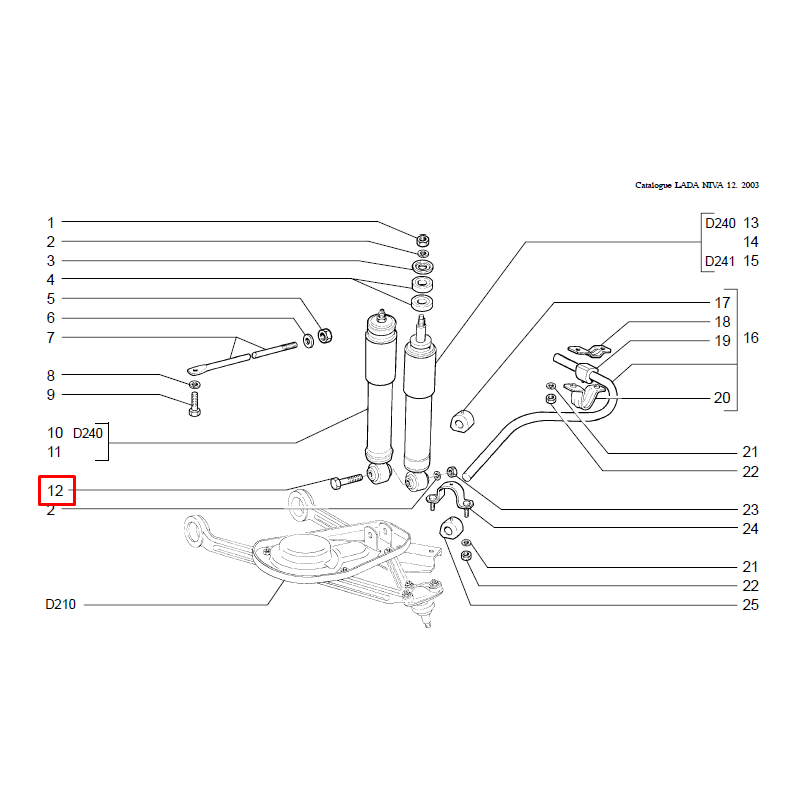 Catalogue LADA NIVA 12. 2003

1
2
3
4
5
6
7
8
9
10 D240
11
12
2
D210

D240 13
14
D241 15
17
18
19
16
20
21
22
23
24
21
22
25