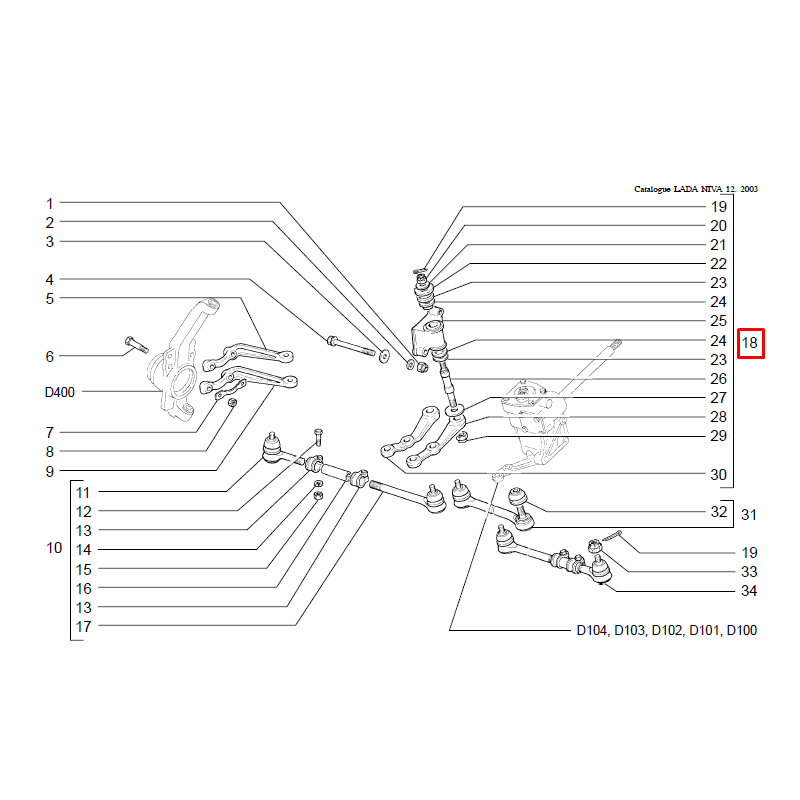 Catalogue LADA NIVA 12. 2003

1
2
3
4
5
6
D400
7
8
9
10
11
12
13
14
15
16
13
17

19
20
21
22
23
24
25
24
23
26
27
28
29
30
18
32
31
19
33
34
D104, D103, D102, D101, D100