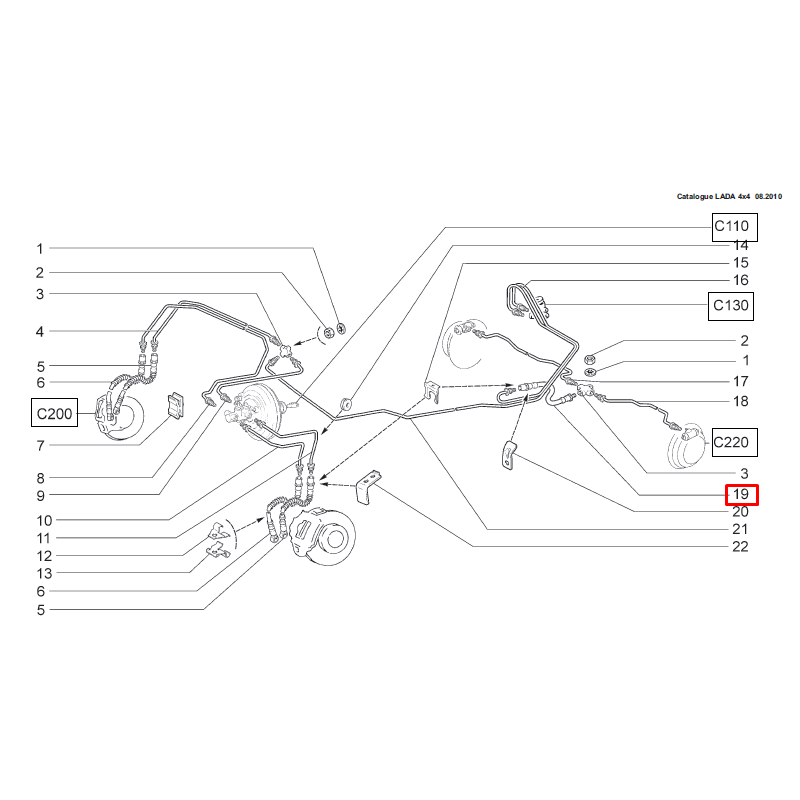 Catalogue LADA 4x4 08.2010

1
2
3
4
5
6
C200
7
8
9
10
11
12
13
6
5

C110
14
15
16
C130
2
1
17
18
C220
3
19
20
21
22