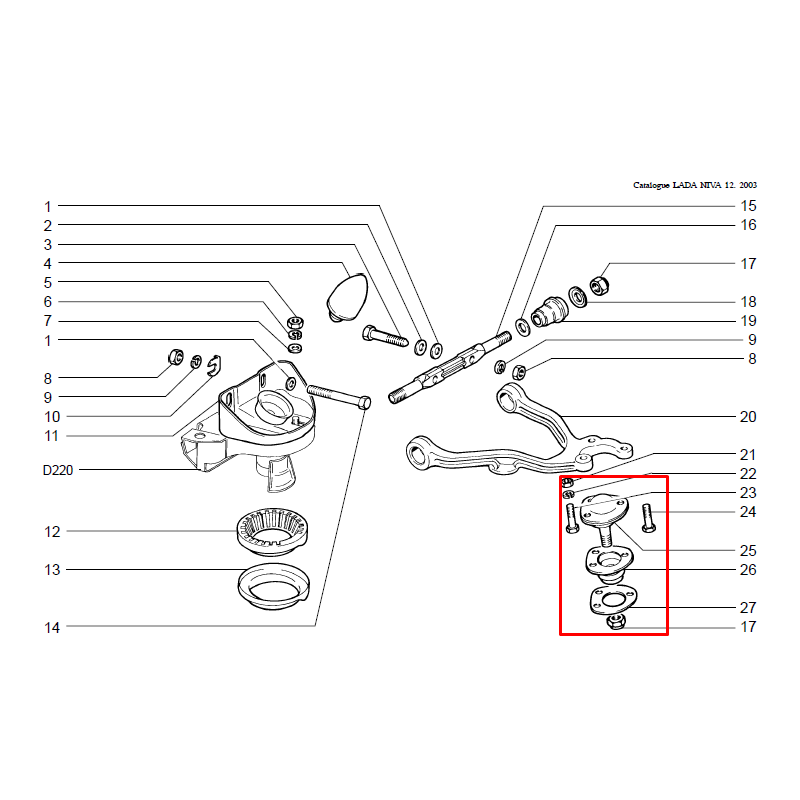 Catalogue LADA NIVA 12. 2003

1
2
3
4
5
6
7
1
8
9
10
11
D220
12
13
14

15
16
17
18
19
9
8
20
21
22
23
24
25
26
27
17