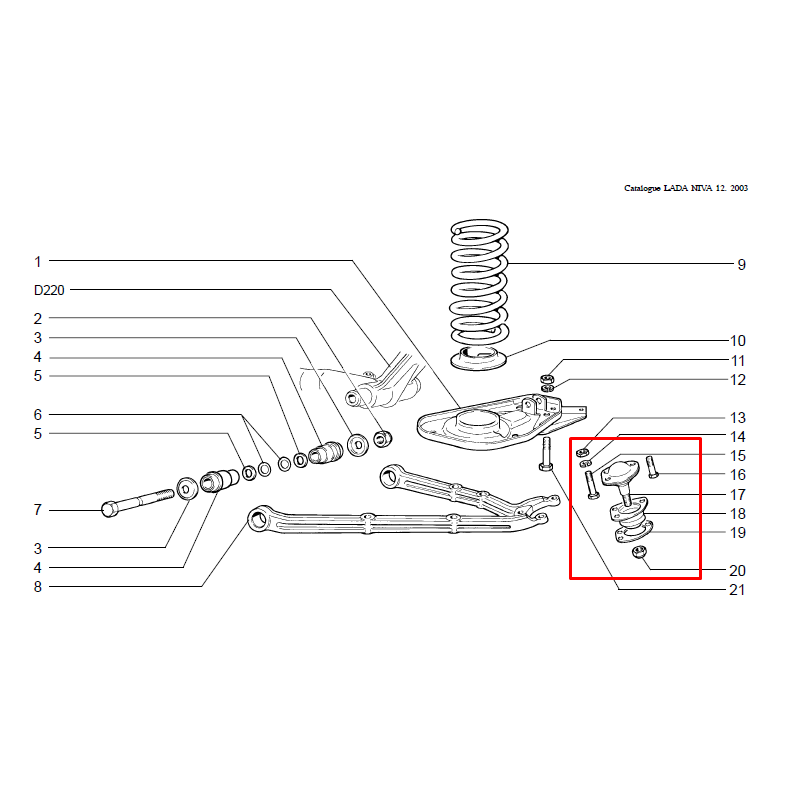 Catalogue LADA NIVA 12. 2003

1
D220
2
3
4
5
6
5
7
3
4
8

9
10
11
12
13
14
15
16
17
18
19
20
21