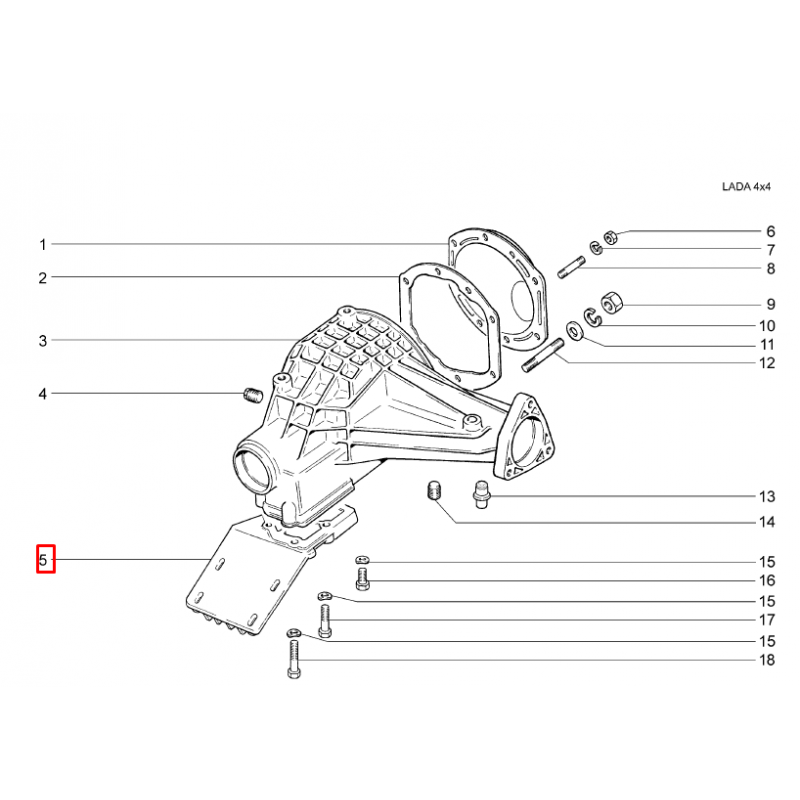 LADA 4x4

1
2
3
4
5

6
7
8
9
10
11
12
13
14
15
16
15
17
15
18